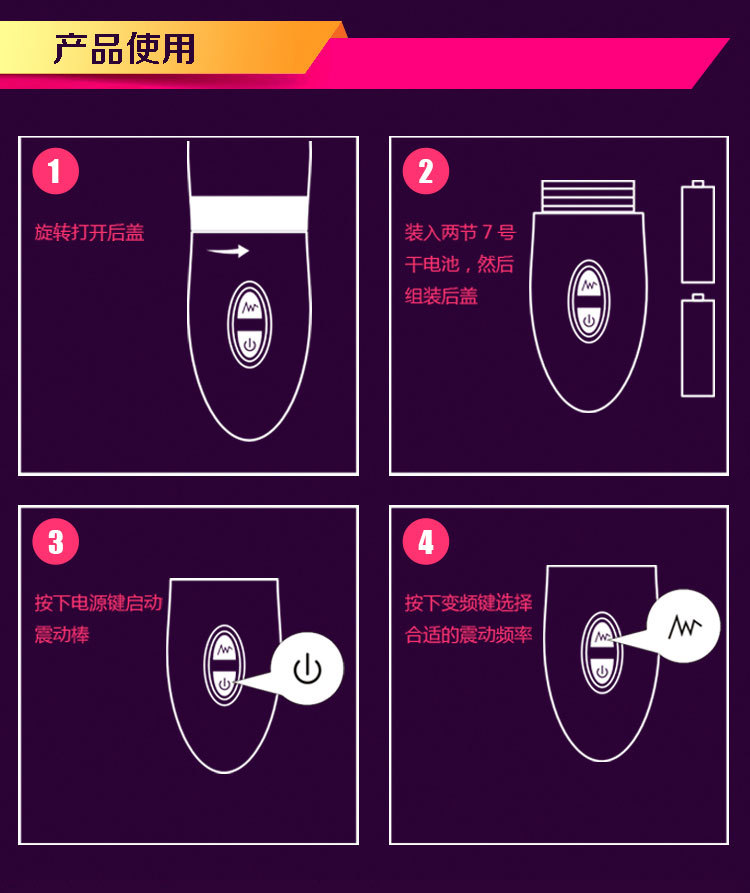 产品使用

1
旋转打开后盖

2
装入两节 7 号干电池，然后组装后盖

3
按下电源键启动震动棒

4
按下变频键选择合适的震动频率