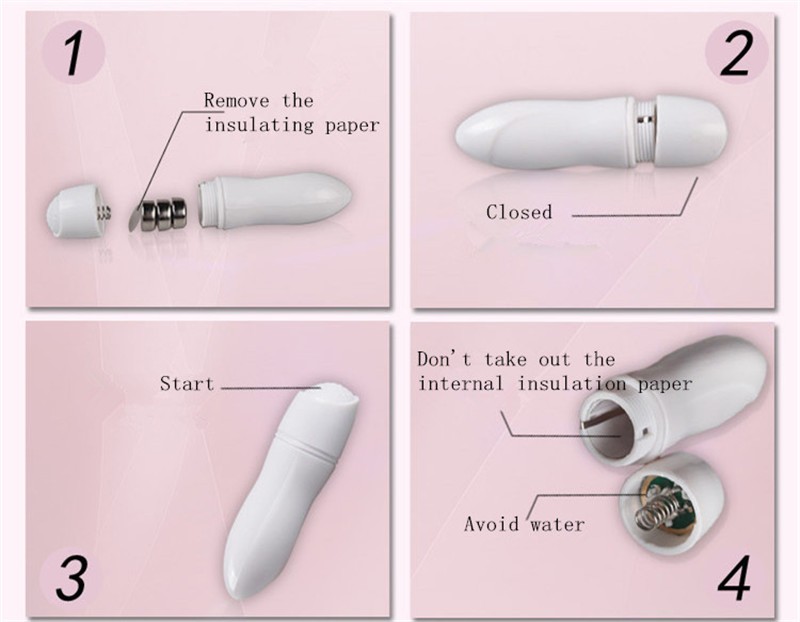 1

Remove the insulating paper

2

Closed

3

Start

Don't take out the internal insulation paper

Avoid water

4